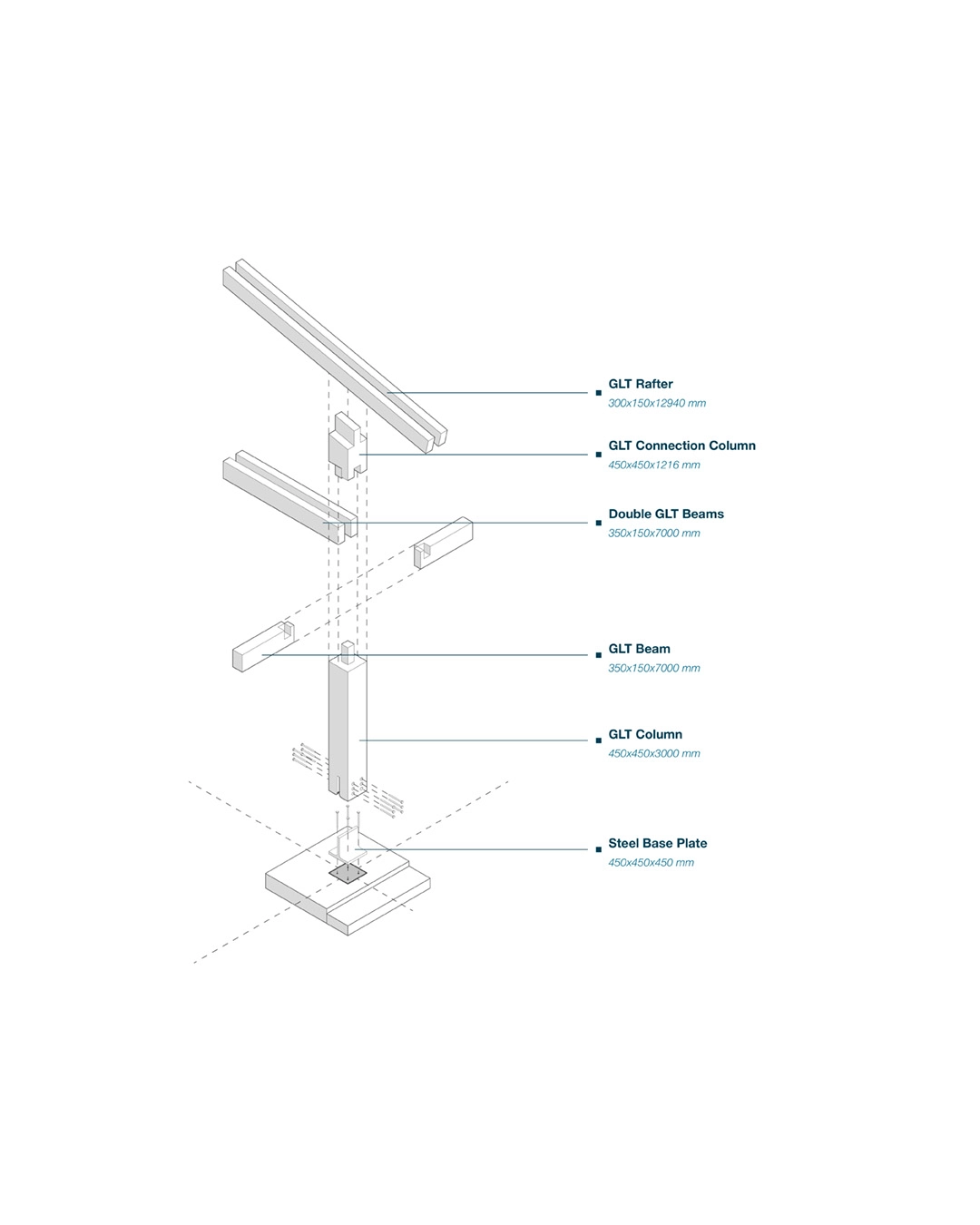 GLT Rafter
300x150x12940 mm

GLT Connection Column
450x450x1216 mm

Double GLT Beams
350x150x7000 mm

GLT Beam
350x150x7000 mm

GLT Column
450x450x3000 mm

Steel Base Plate
450x450x450 mm